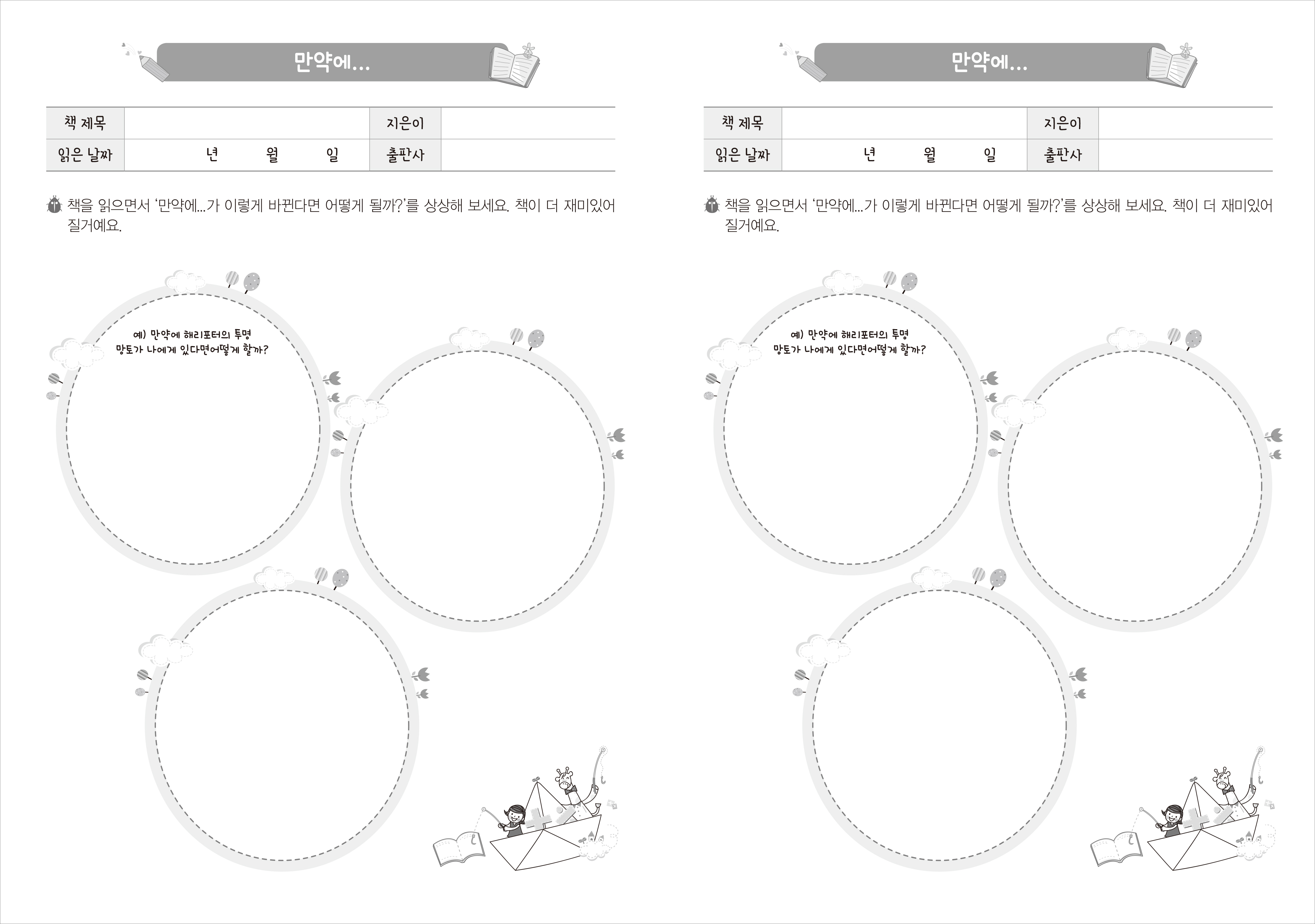 만약에...

| 책 제목 | | 지은이 | |
|---|---|---|---|
| 읽은 날짜 | 년 월 일 | 출판사 | |

책을 읽으면서 '만약에...가 이렇게 바뀐다면 어떻게 될까?'를 상상해 보세요. 책이 더 재미있어 질거예요.

예) 만약에 해리포터의 투명 망토가 나에게 있다면어떻게 할까?

만약에...

| 책 제목 | | 지은이 | |
|---|---|---|---|
| 읽은 날짜 | 년 월 일 | 출판사 | |

책을 읽으면서 '만약에...가 이렇게 바뀐다면 어떻게 될까?'를 상상해 보세요. 책이 더 재미있어 질거예요.

예) 만약에 해리포터의 투명 망토가 나에게 있다면어떻게 할까?