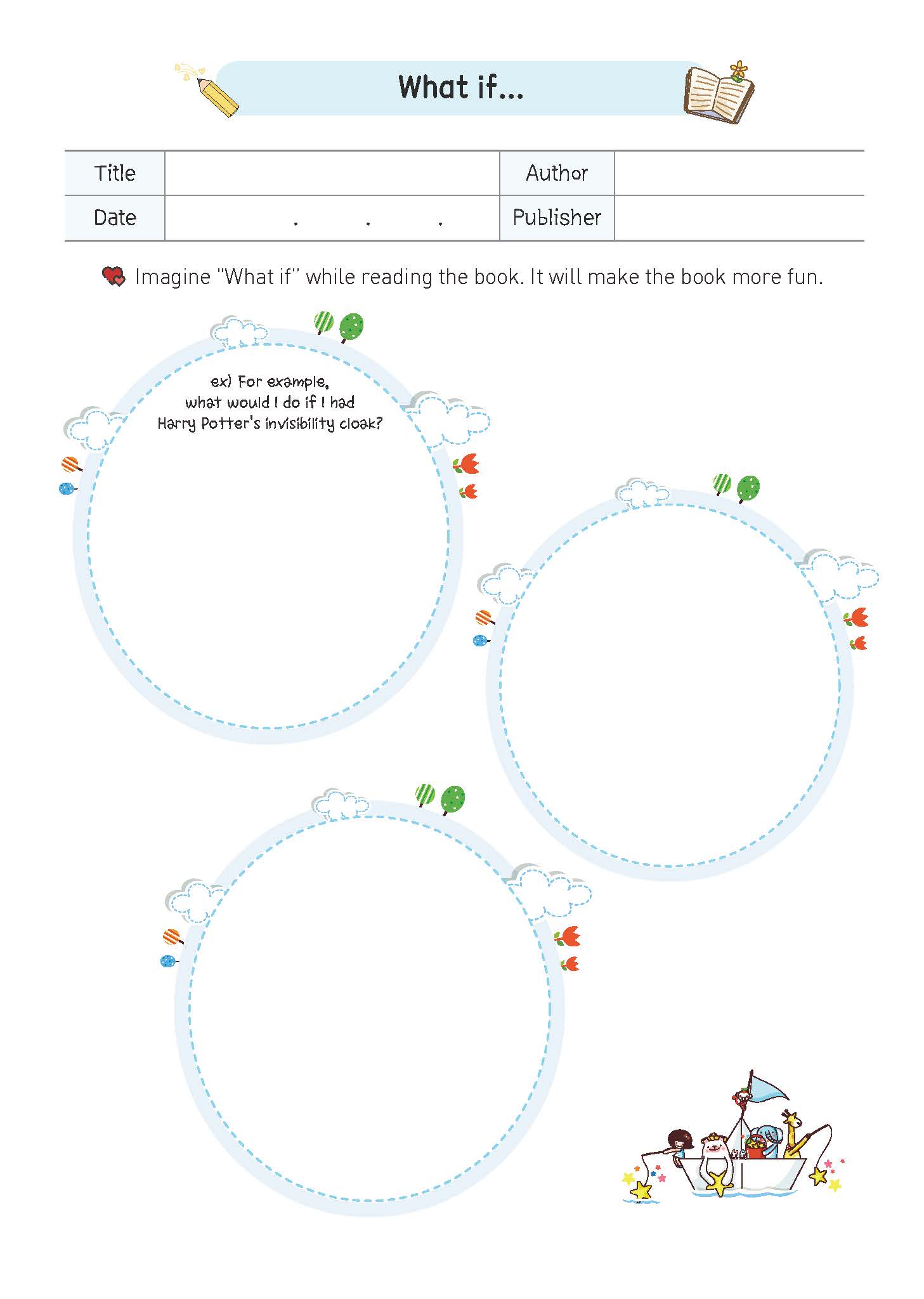 What if...

| Title | | Author | |
|---|---|---|---|
| Date | . . . | Publisher | |

Imagine "What if" while reading the book. It will make the book more fun.

ex) For example, what would I do if I had Harry Potter's invisibility cloak?