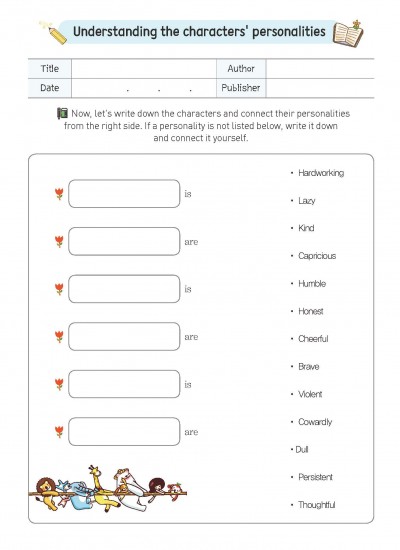 Understanding the characters' personalities

| Title | | Author | |
|---|---|---|---|
| Date | . . . | Publisher | |

Now, let's write down the characters and connect their personalities from the right side. If a personality is not listed below, write it down and connect it yourself.

is

are

is

are

is

are

• Hardworking
• Lazy
• Kind
• Capricious
• Humble
• Honest
• Cheerful
• Brave
• Violent
• Cowardly
• Dull
• Persistent
• Thoughtful